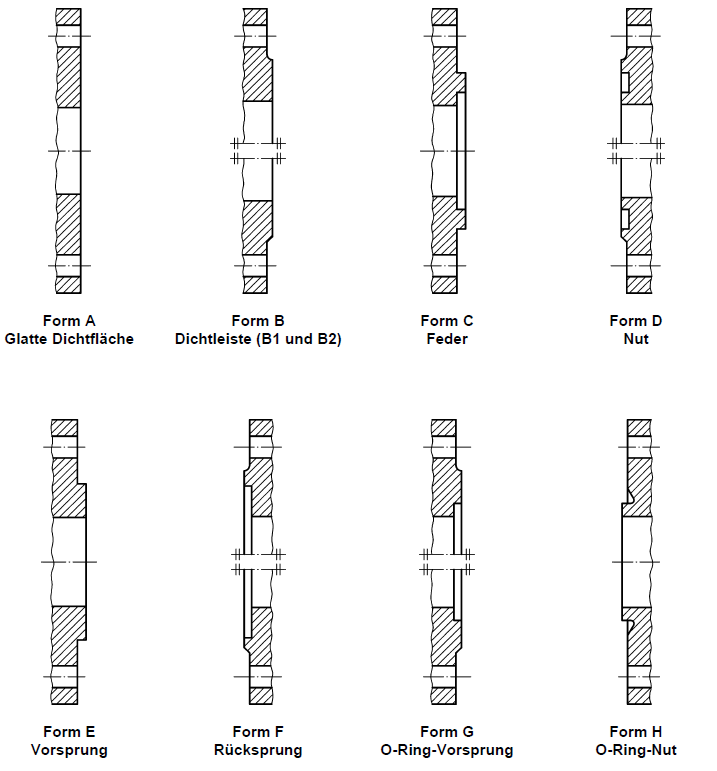 Form A
Glatte Dichtfläche

Form B
Dichtleiste (B1 und B2)

Form C
Feder

Form D
Nut

Form E
Vorsprung

Form F
Rücksprung

Form G
O-Ring-Vorsprung

Form H
O-Ring-Nut